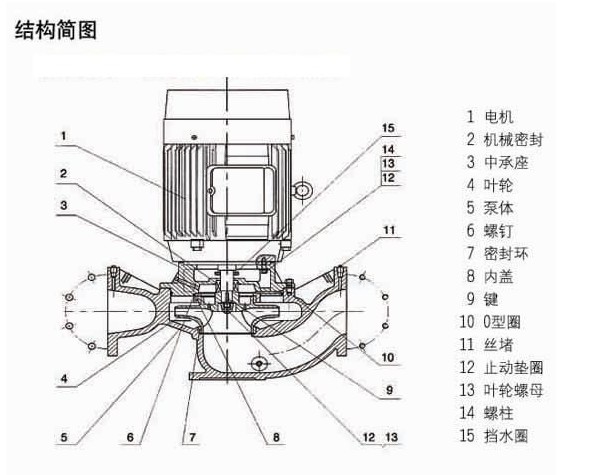 结构简图

1
2
3
4
5
6
7
8
12
13
9
10
11
12
13
14
15

1 电机
2 机械密封
3 中承座
4 叶轮
5 泵体
6 螺钉
7 密封环
8 内盖
9 键
10 0型圈
11 丝堵
12 止动垫圈
13 叶轮螺母
14 螺柱
15 挡水圈